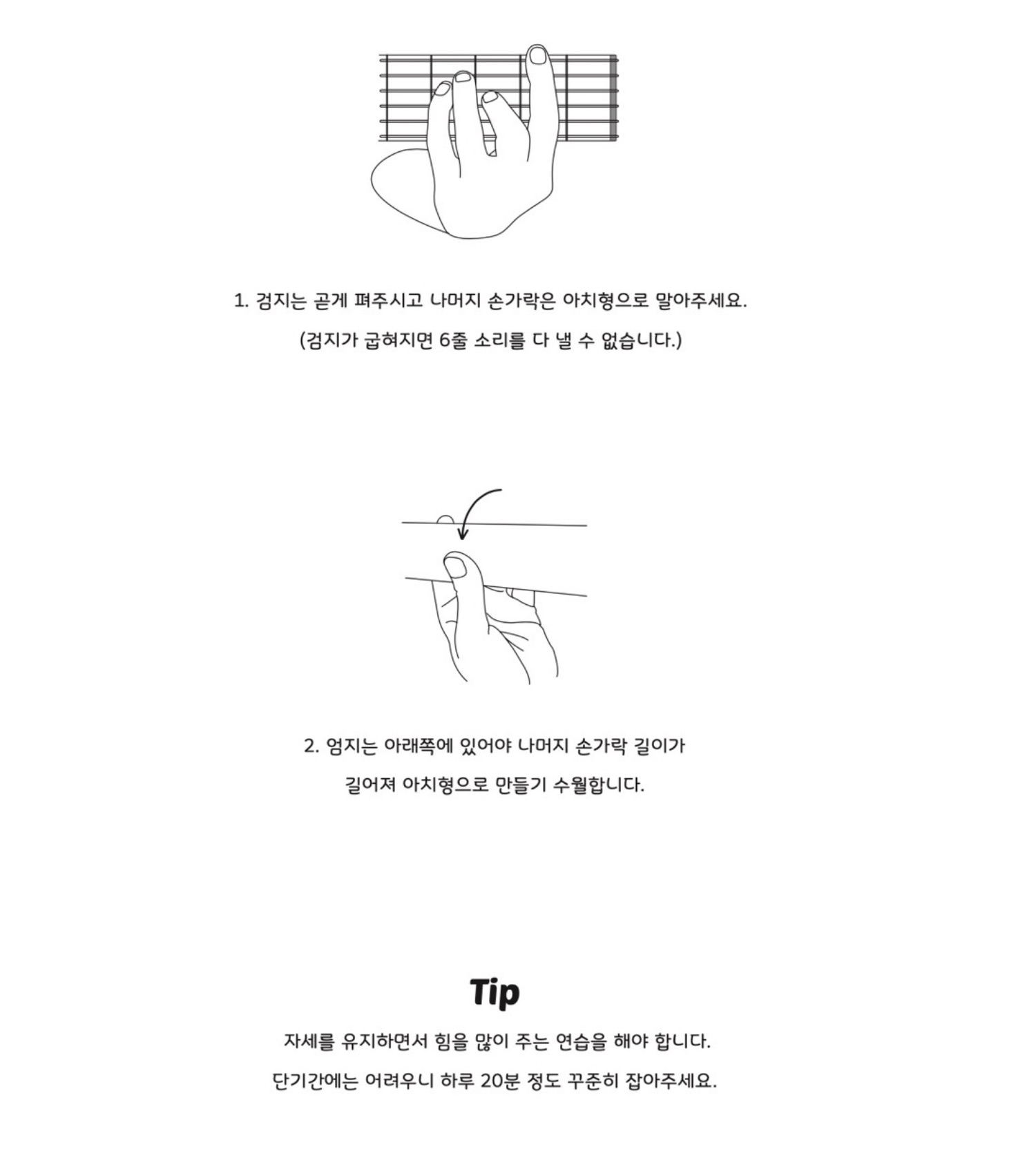 1. 검지는 곧게 펴주시고 나머지 손가락은 아치형으로 말아주세요.

(검지가 굽혀지면 6줄 소리를 다 낼 수 없습니다.)

2. 엄지는 아래쪽에 있어야 나머지 손가락 길이가

길어져 아치형으로 만들기 수월합니다.

Tip

자세를 유지하면서 힘을 많이 주는 연습을 해야 합니다.

단기간에는 어려우니 하루 20분 정도 꾸준히 잡아주세요.