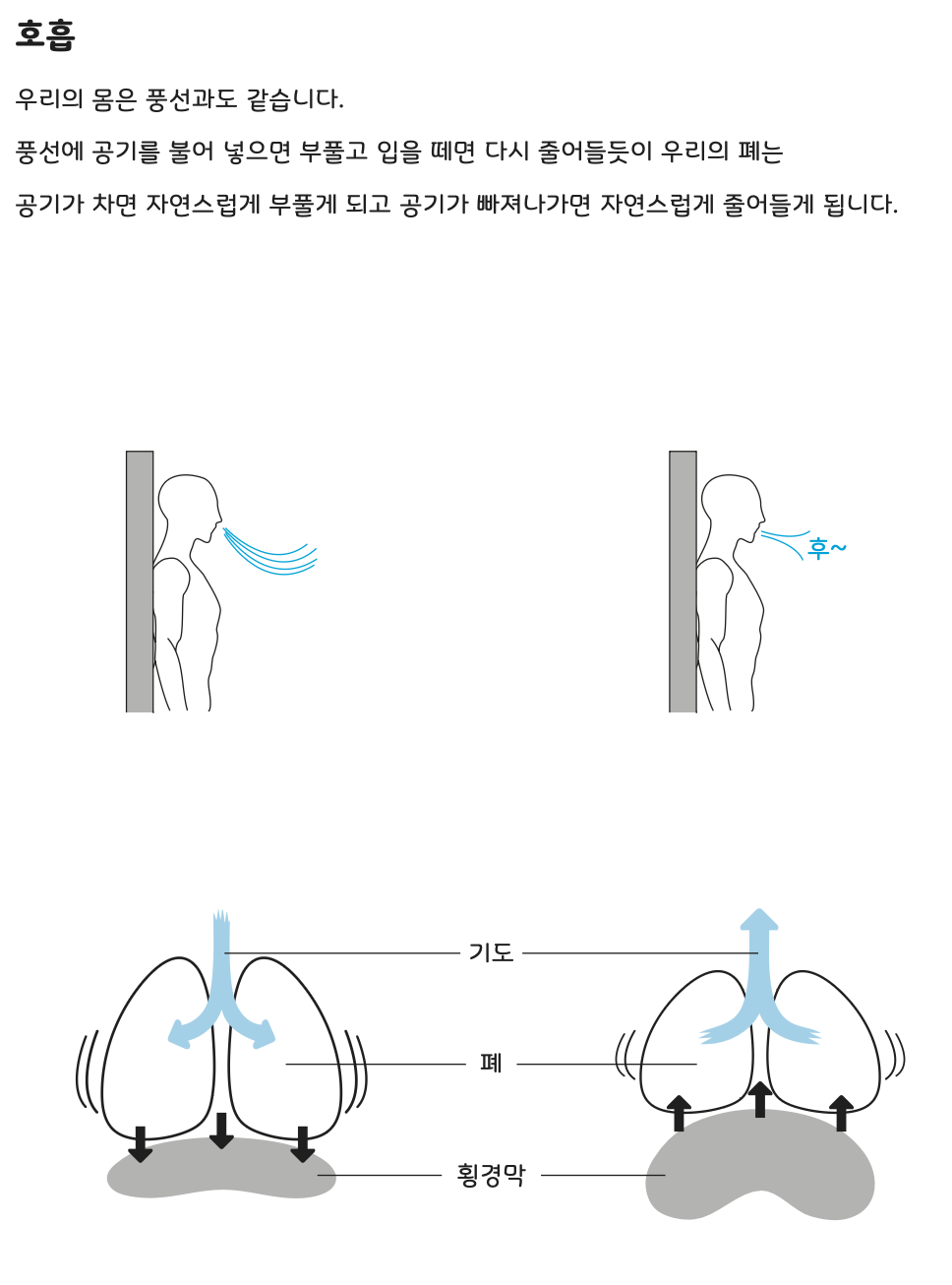 호흡

우리의 몸은 풍선과도 같습니다.

풍선에 공기를 불어 넣으면 부풀고 입을 떼면 다시 줄어들듯이 우리의 폐는

공기가 차면 자연스럽게 부풀게 되고 공기가 빠져나가면 자연스럽게 줄어들게 됩니다.

후~

기도

폐

횡경막